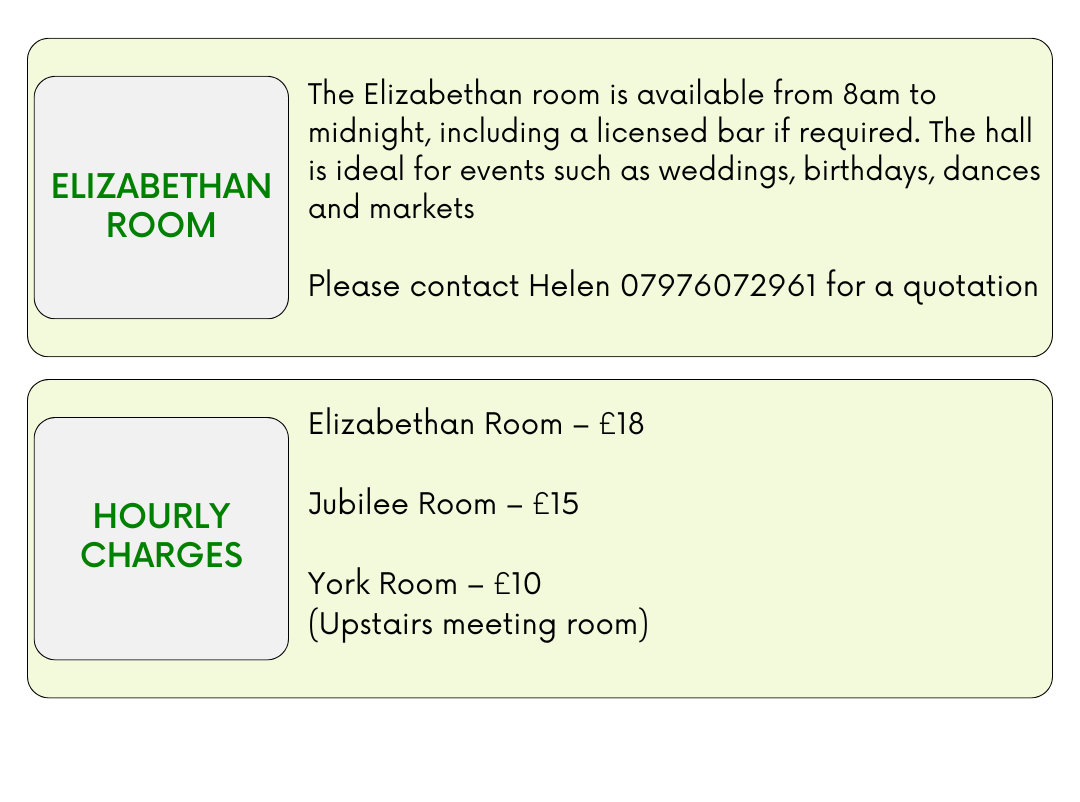 ELIZABETHAN ROOM

The Elizabethan room is available from 8am to midnight, including a licensed bar if required. The hall is ideal for events such as weddings, birthdays, dances and markets

Please contact Helen 07976072961 for a quotation

HOURLY CHARGES

Elizabethan Room – £18

Jubilee Room – £15

York Room – £10
(Upstairs meeting room)