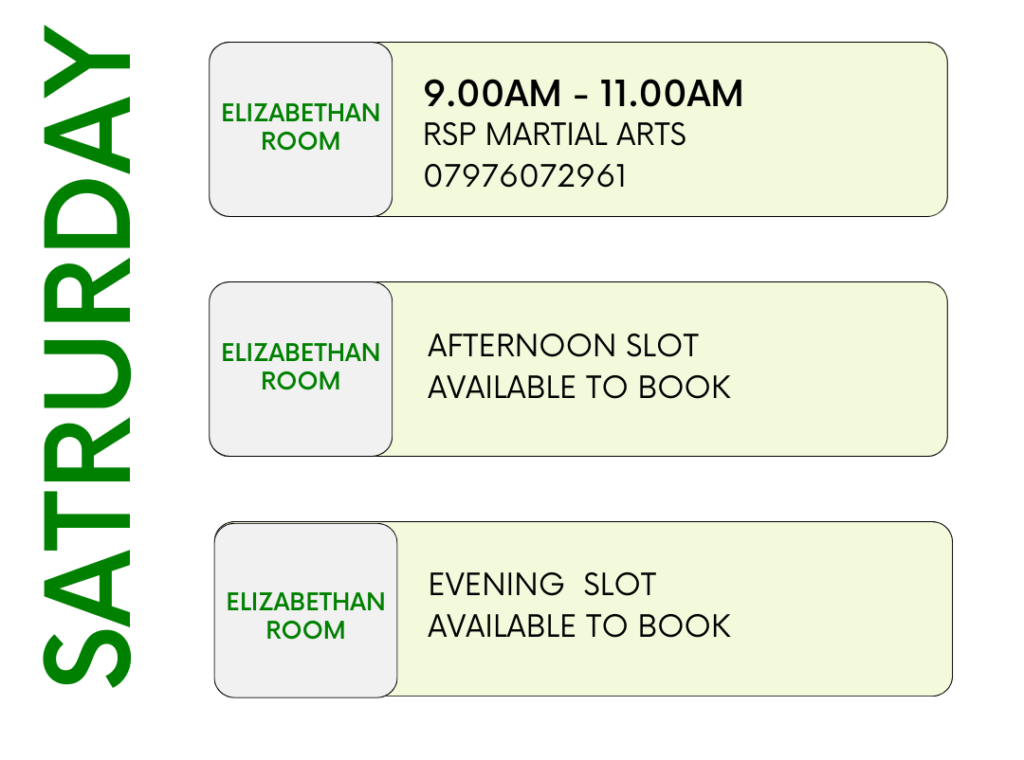 SATRURDAY

ELIZABETHAN ROOM

9.00AM - 11.00AM
RSP MARTIAL ARTS
07976072961

ELIZABETHAN ROOM

AFTERNOON SLOT
AVAILABLE TO BOOK

ELIZABETHAN ROOM

EVENING SLOT
AVAILABLE TO BOOK